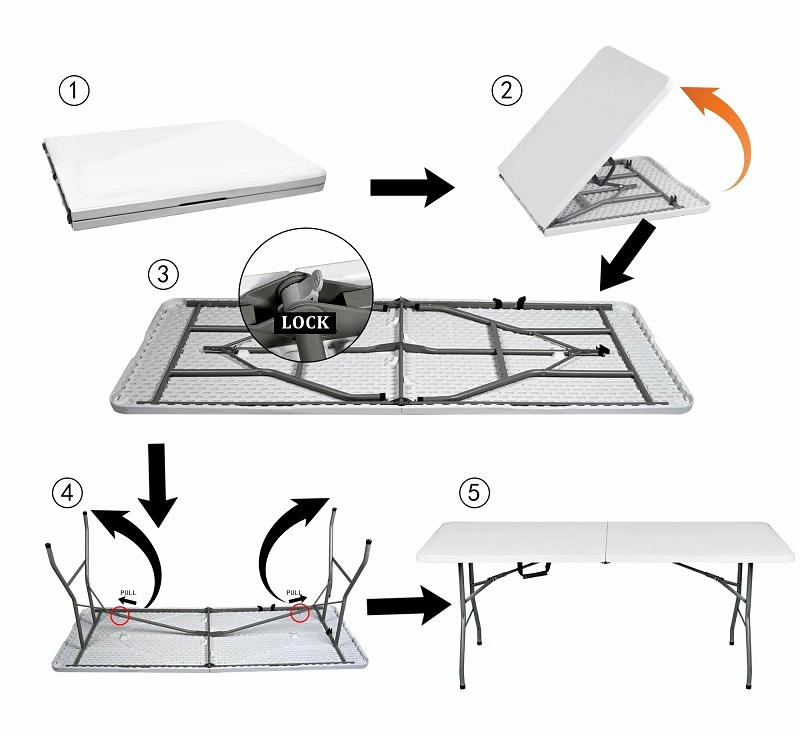 ①
②
③
LOCK
④
PULL
PULL
⑤